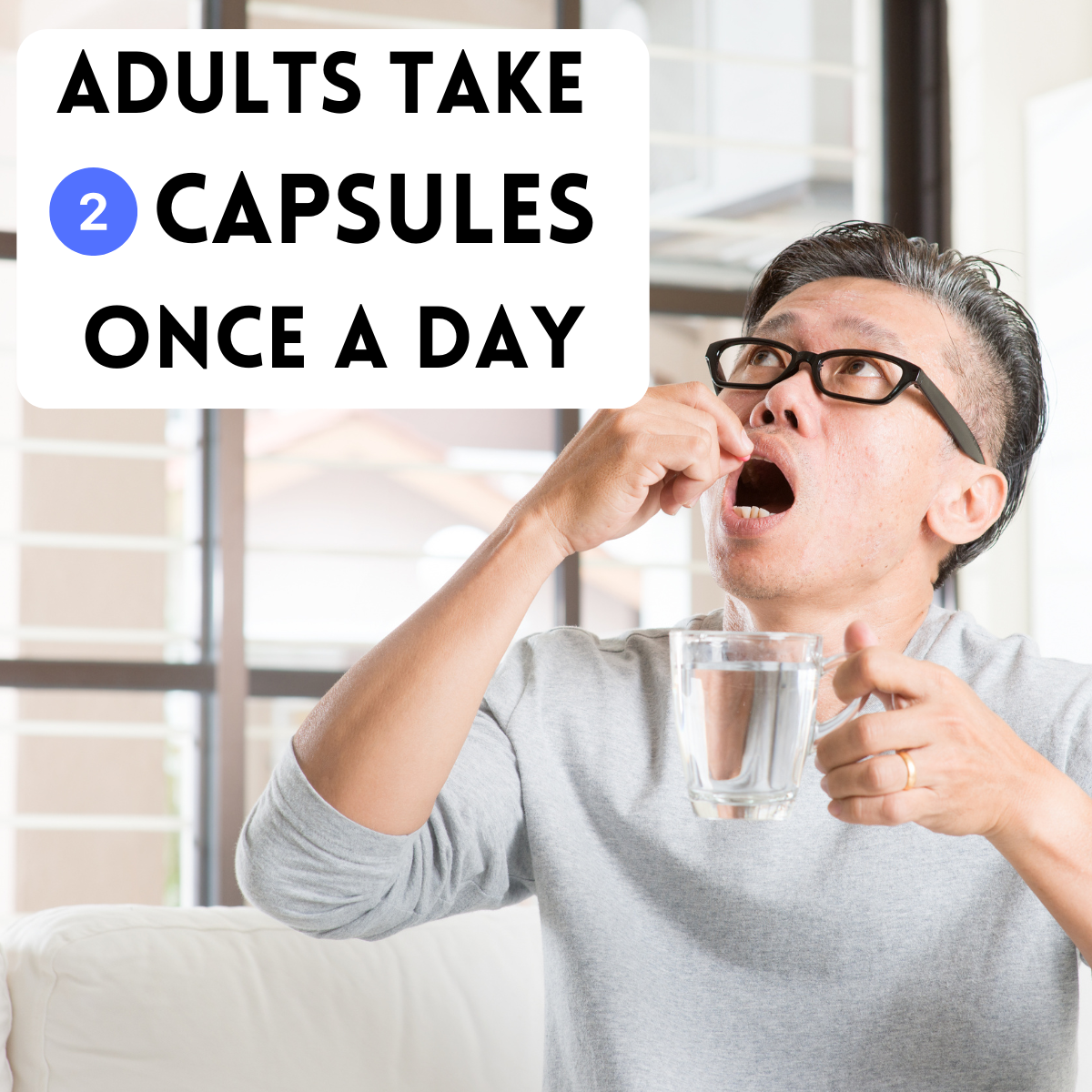 ADULTS TAKE
2 CAPSULES
ONCE A DAY