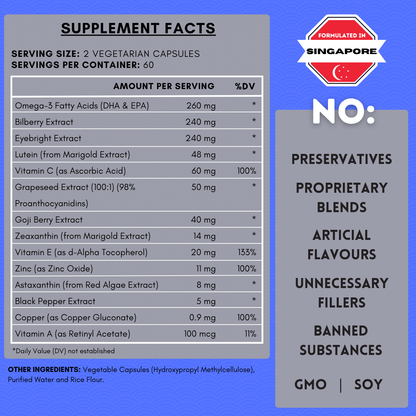 SUPPLEMENT FACTS

SERVING SIZE: 2 VEGETARIAN CAPSULES
SERVINGS PER CONTAINER: 60

| | AMOUNT PER SERVING | %DV |
|---|---|---|
| Omega-3 Fatty Acids (DHA & EPA) | 260 mg | * |
| Bilberry Extract | 240 mg | * |
| Eyebright Extract | 240 mg | * |
| Lutein (from Marigold Extract) | 48 mg | * |
| Vitamin C (as Ascorbic Acid) | 60 mg | 100% |
| Grapeseed Extract (100:1) (98% Proanthocyanidins) | 50 mg | * |
| Goji Berry Extract | 40 mg | * |
| Zeaxanthin (from Marigold Extract) | 14 mg | * |
| Vitamin E (as d-Alpha Tocopherol) | 20 mg | 133% |
| Zinc (as Zinc Oxide) | 11 mg | 100% |
| Astaxanthin (from Red Algae Extract) | 8 mg | * |
| Black Pepper Extract | 5 mg | * |
| Copper (as Copper Gluconate) | 0.9 mg | 100% |
| Vitamin A (as Retinyl Acetate) | 100 mcg | 11% |

*Daily Value (DV) not established

OTHER INGREDIENTS: Vegetable Capsules (Hydroxypropyl Methylcellulose), Purified Water and Rice Flour.

FORMULATED IN
SINGAPORE

NO:

PRESERVATIVES

PROPRIETARY BLENDS

ARTICIAL FLAVOURS

UNNECESSARY FILLERS

BANNED SUBSTANCES

GMO | SOY