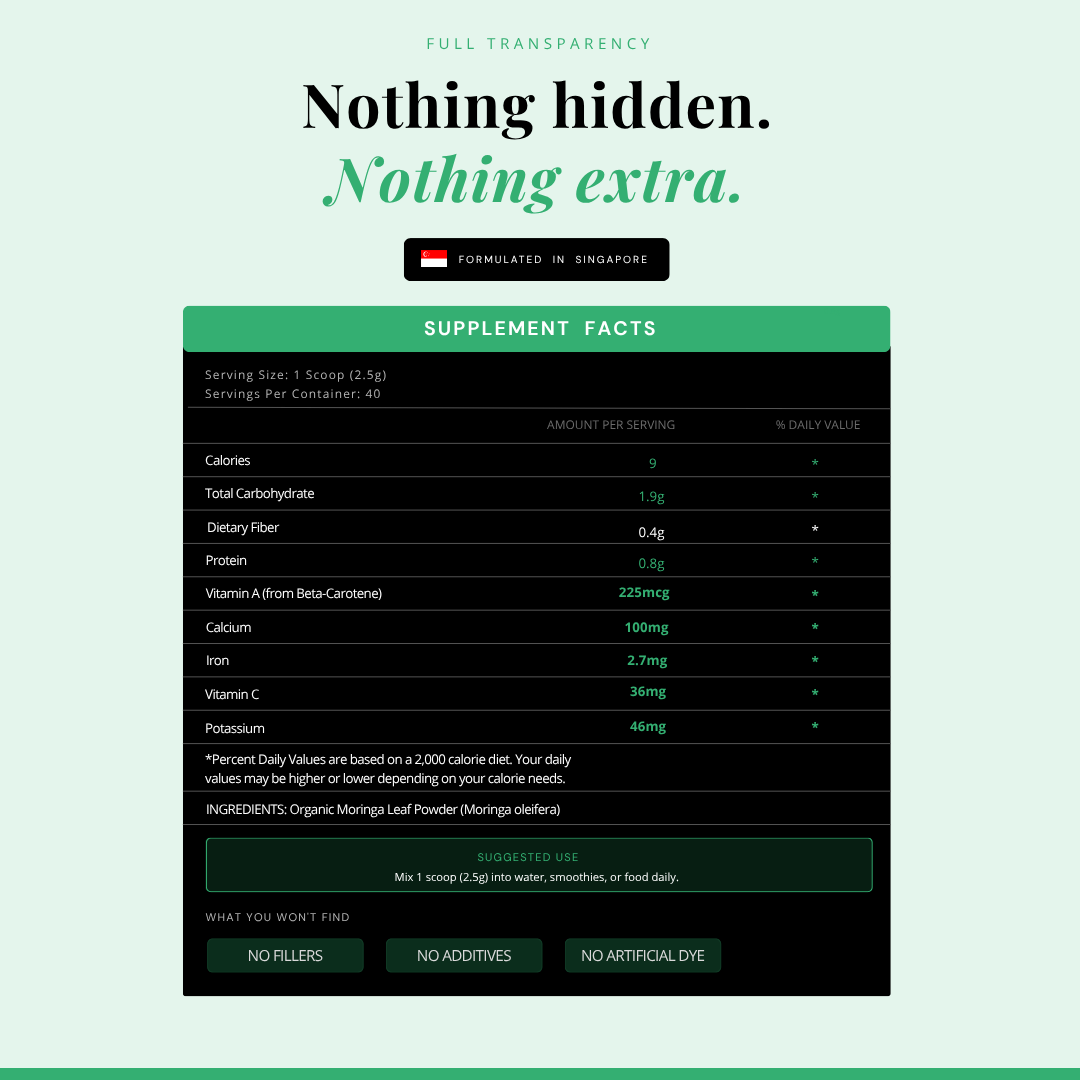 FULL TRANSPARENCY

Nothing hidden.

Nothing extra.

FORMULATED IN SINGAPORE

SUPPLEMENT FACTS

Serving Size: 1 Scoop (2.5g)
Servings Per Container: 40

|  | AMOUNT PER SERVING | % DAILY VALUE |
|---|---|---|
| Calories | 9 | * |
| Total Carbohydrate | 1.9g | * |
| Dietary Fiber | 0.4g | * |
| Protein | 0.8g | * |
| Vitamin A (from Beta-Carotene) | 225mcg | * |
| Calcium | 100mg | * |
| Iron | 2.7mg | * |
| Vitamin C | 36mg | * |
| Potassium | 46mg | * |

*Percent Daily Values are based on a 2,000 calorie diet. Your daily values may be higher or lower depending on your calorie needs.

INGREDIENTS: Organic Moringa Leaf Powder (Moringa oleifera)

SUGGESTED USE
Mix 1 scoop (2.5g) into water, smoothies, or food daily.

WHAT YOU WON'T FIND

NO FILLERS
NO ADDITIVES
NO ARTIFICIAL DYE