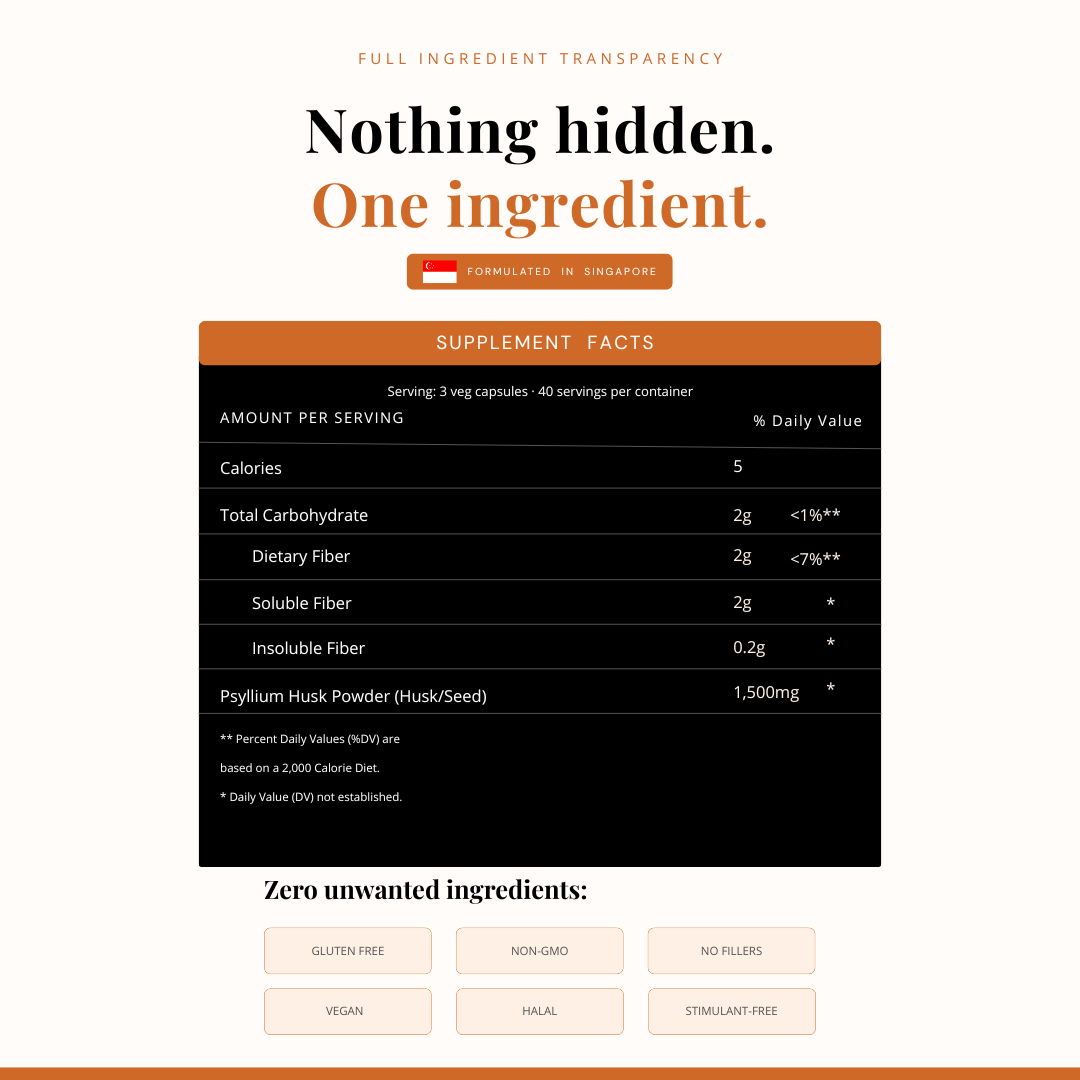 FULL INGREDIENT TRANSPARENCY

Nothing hidden.
One ingredient.

FORMULATED IN SINGAPORE

SUPPLEMENT FACTS

Serving: 3 veg capsules · 40 servings per container

| AMOUNT PER SERVING | | % Daily Value |
|---|---|---|
| Calories | 5 | |
| Total Carbohydrate | 2g | <1%** |
| Dietary Fiber | 2g | <7%** |
| Soluble Fiber | 2g | * |
| Insoluble Fiber | 0.2g | * |
| Psyllium Husk Powder (Husk/Seed) | 1,500mg | * |

** Percent Daily Values (%DV) are based on a 2,000 Calorie Diet.

* Daily Value (DV) not established.

Zero unwanted ingredients:

GLUTEN FREE
NON-GMO
NO FILLERS
VEGAN
HALAL
STIMULANT-FREE